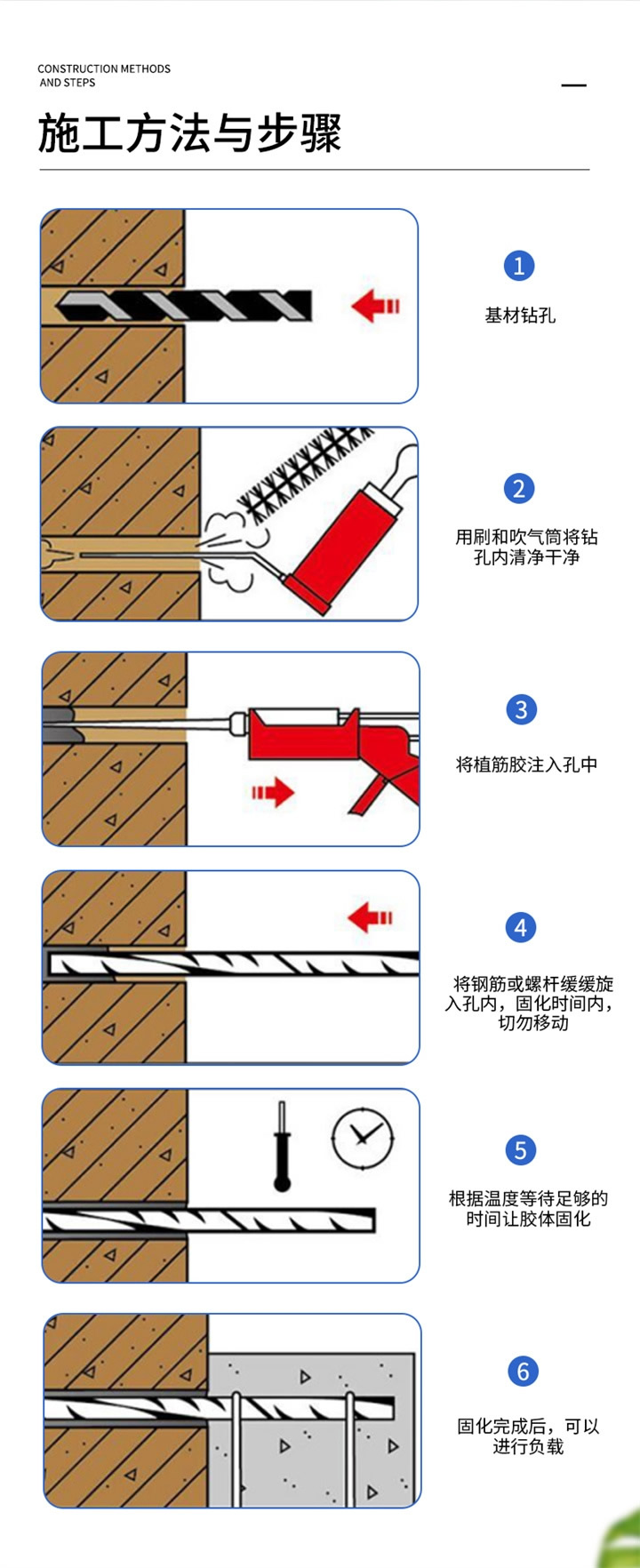 CONSTRUCTION METHODS AND STEPS

施工方法与步骤

1

基材钻孔

2

用刷和吹气筒将钻孔内清净干净

3

将植筋胶注入孔中

4

将钢筋或螺杆缓缓旋入孔内，固化时间内，切勿移动

5

根据温度等待足够的时间让胶体固化

6

固化完成后，可以进行负载