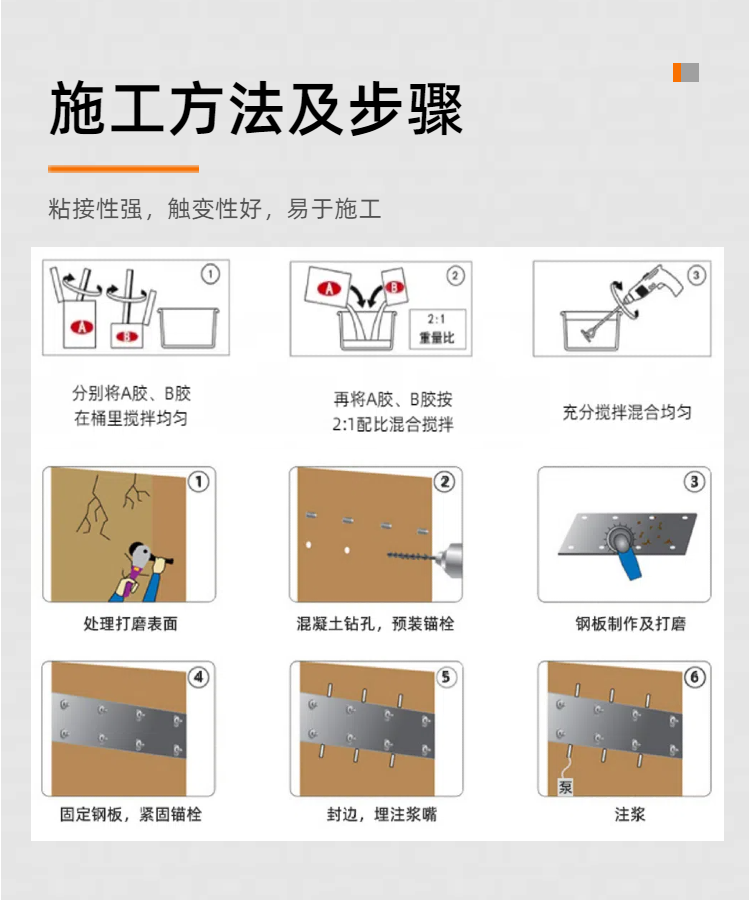 施工方法及步骤

粘接性强，触变性好，易于施工

①
A
B

分别将A胶、B胶在桶里搅拌均匀

②
A
B
2:1
重量比

再将A胶、B胶按2:1配比混合搅拌

③

充分搅拌混合均匀

①

处理打磨表面

②

混凝土钻孔，预装锚栓

③

钢板制作及打磨

④

固定钢板，紧固锚栓

⑤

封边，埋注浆嘴

⑥
泵

注浆